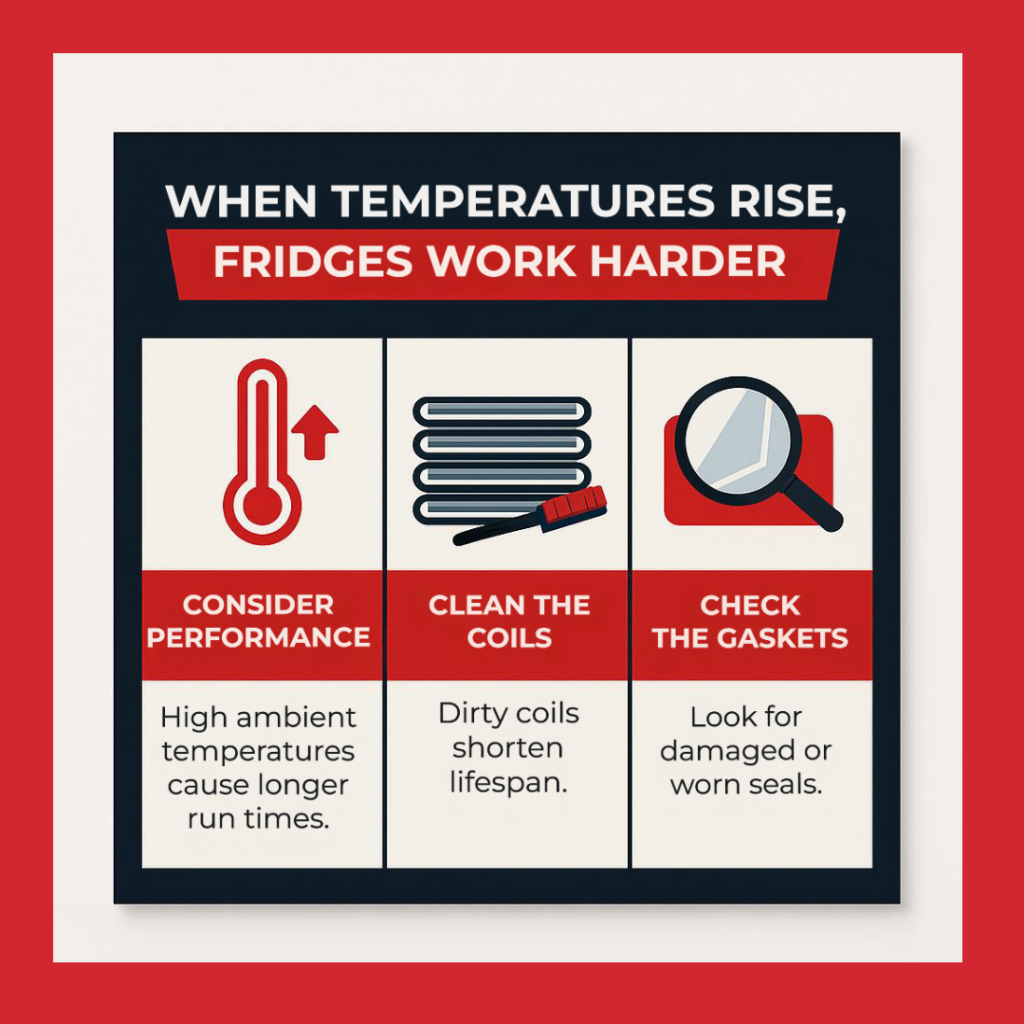 WHEN TEMPERATURES RISE,
FRIDGES WORK HARDER

CONSIDER PERFORMANCE

High ambient temperatures cause longer run times.

CLEAN THE COILS

Dirty coils shorten lifespan.

CHECK THE GASKETS

Look for damaged or worn seals.